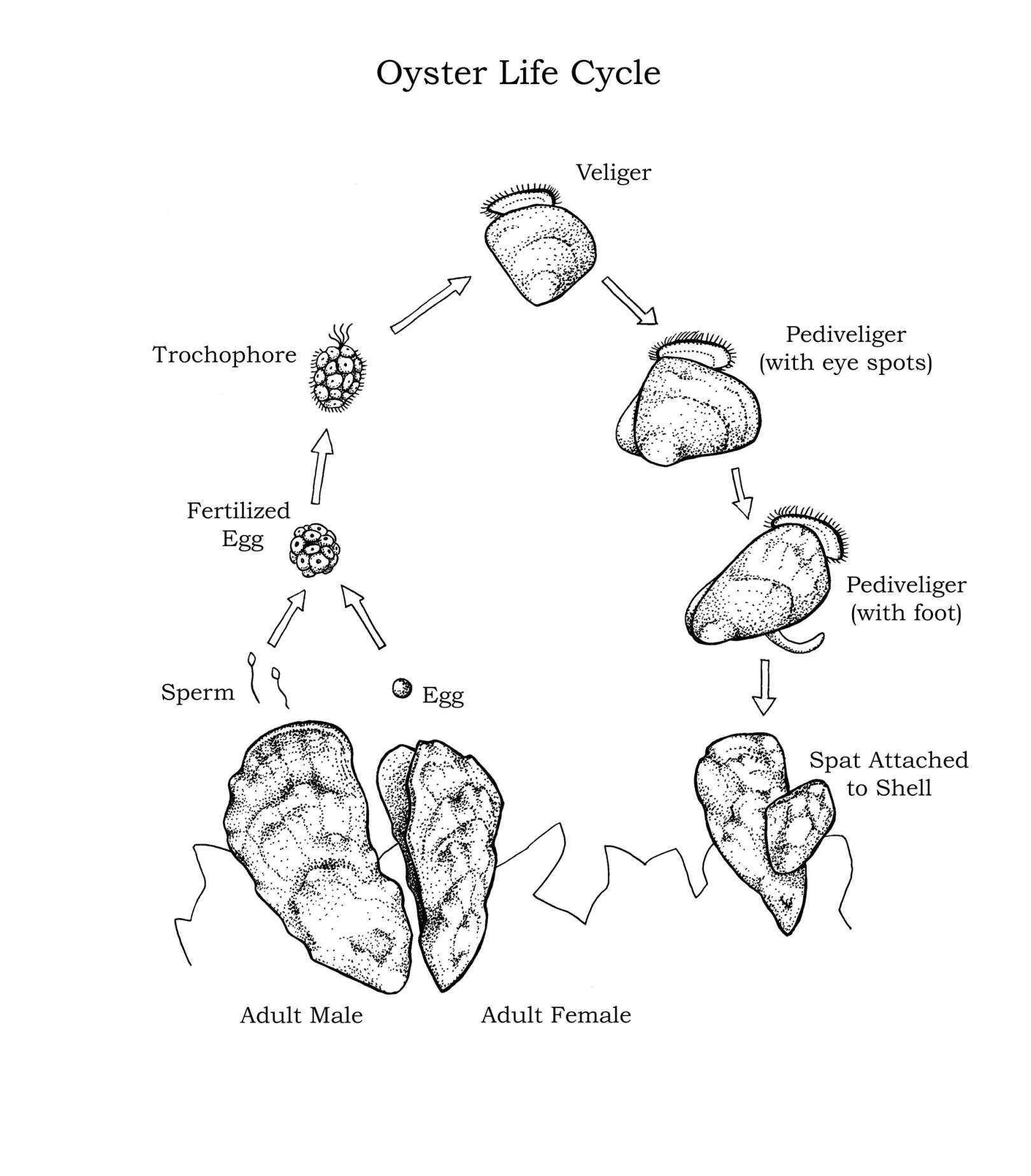 Oyster Life Cycle

Veliger

Trochophore

Pediveliger
(with eye spots)

Fertilized
Egg

Pediveliger
(with foot)

Sperm

Egg

Spat Attached
to Shell

Adult Male

Adult Female