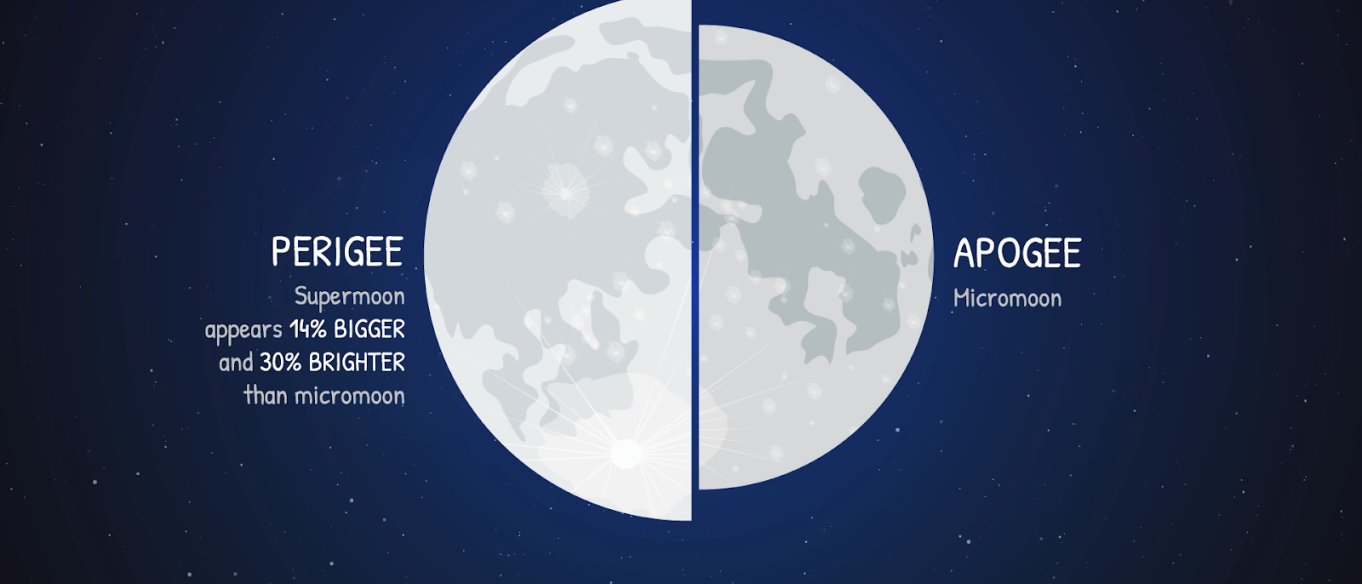 PERIGEE

Supermoon appears 14% BIGGER and 30% BRIGHTER than micromoon

APOGEE

Micromoon